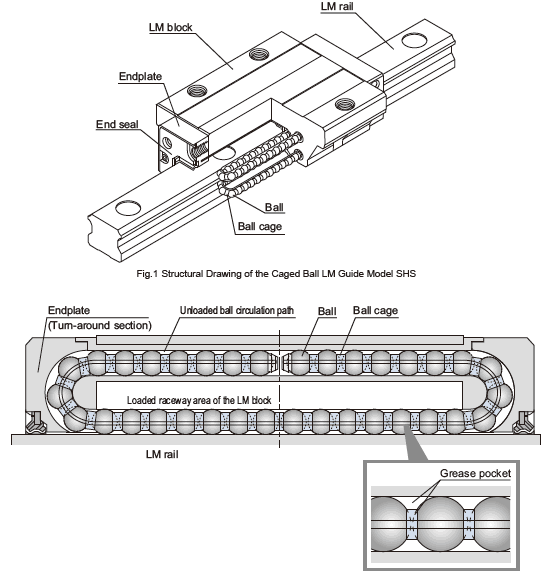 LM rail
LM block
Endplate
End seal
Ball
Ball cage

Fig.1 Structural Drawing of the Caged Ball LM Guide Model SHS

Endplate
(Turn-around section)
Unloaded ball circulation path
Ball
Ball cage
Loaded raceway area of the LM block
LM rail
Grease pocket